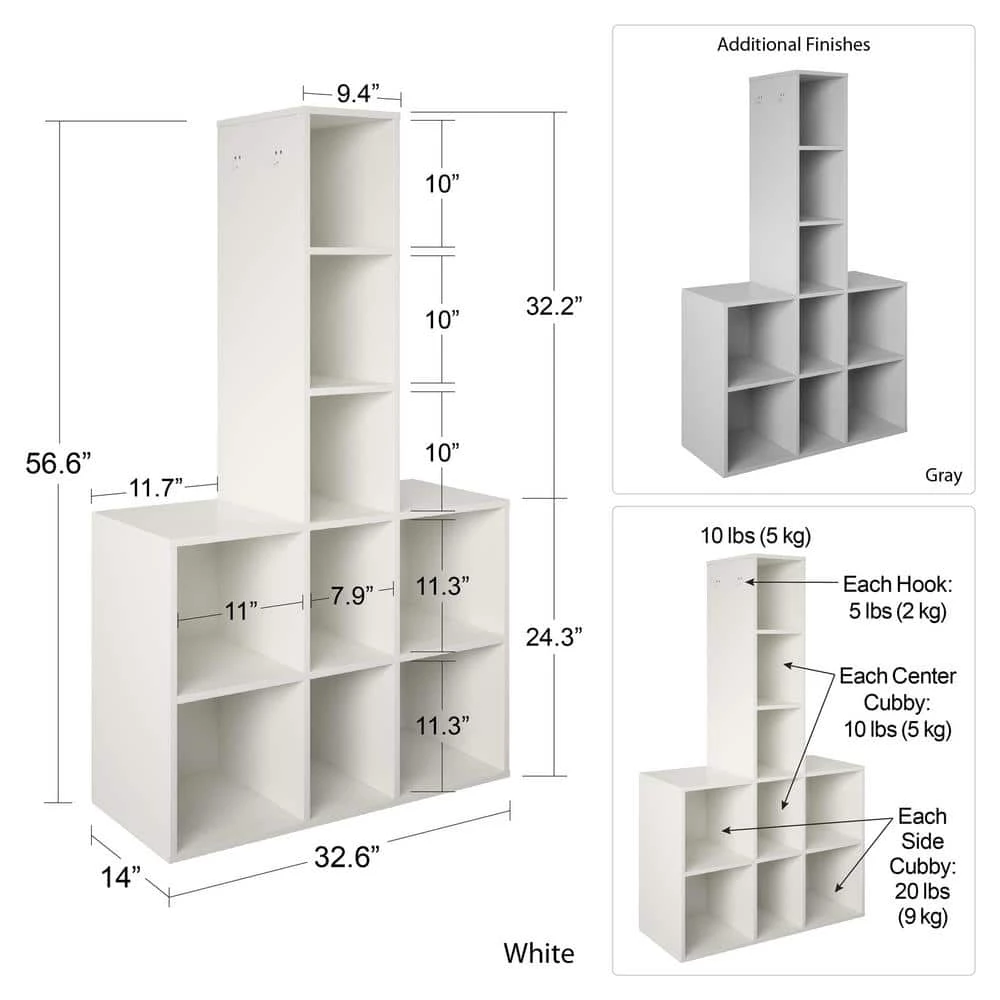 9.4”

10”

10”

10”

32.2”

56.6”

11.7”

11”

7.9”

11.3”

11.3”

24.3”

14”

32.6”

White

Additional Finishes

Gray

10 lbs (5 kg)

Each Hook: 5 lbs (2 kg)

Each Center Cubby: 10 lbs (5 kg)

Each Side Cubby: 20 lbs (9 kg)